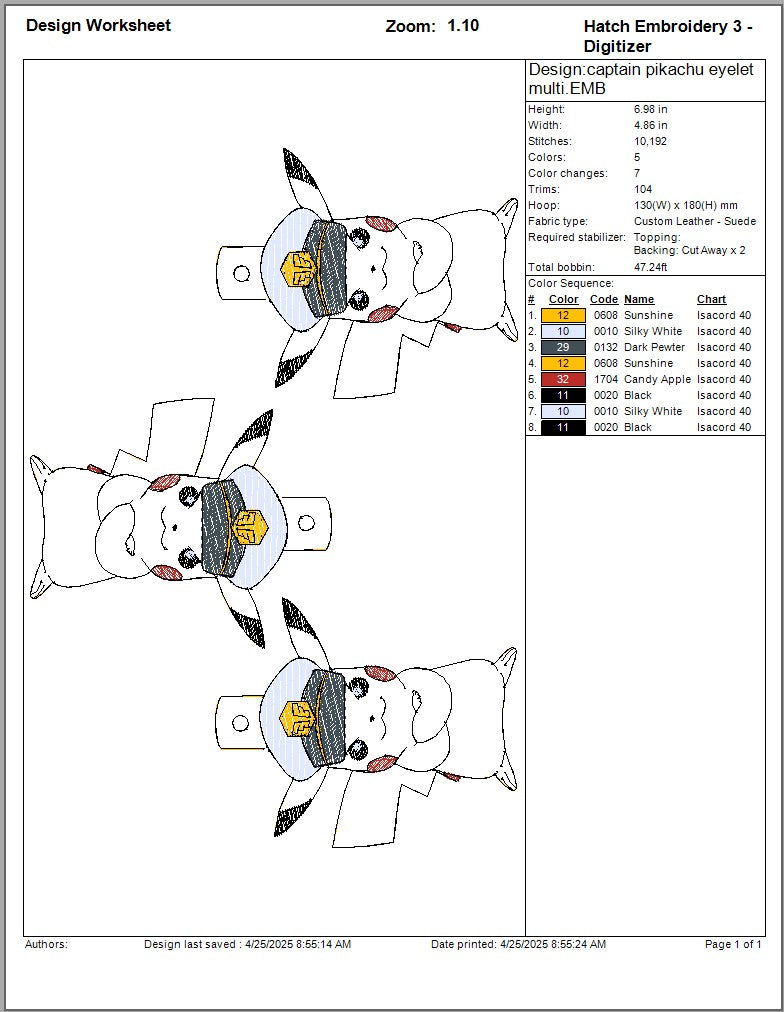 Design Worksheet

Zoom: 1.10

Hatch Embroidery 3 - Digitizer

Design:captain pikachu eyelet multi.EMB

| | |
|---|---|
| Height: | 6.98 in |
| Width: | 4.86 in |
| Stitches: | 10,192 |
| Colors: | 5 |
| Color changes: | 7 |
| Trims: | 104 |
| Hoop: | 130(W) x 180(H) mm |
| Fabric type: | Custom Leather - Suede |
| Required stabilizer: | Topping: Backing: Cut Away x 2 |
| Total bobbin: | 47.24ft |

Color Sequence:

| # | Color | Code | Name | Chart |
|---|---|---|---|---|
| 1. | 12 | 0608 | Sunshine | Isacord 40 |
| 2. | 10 | 0010 | Silky White | Isacord 40 |
| 3. | 29 | 0132 | Dark Pewter | Isacord 40 |
| 4. | 12 | 0608 | Sunshine | Isacord 40 |
| 5. | 32 | 1704 | Candy Apple | Isacord 40 |
| 6. | 11 | 0020 | Black | Isacord 40 |
| 7. | 10 | 0010 | Silky White | Isacord 40 |
| 8. | 11 | 0020 | Black | Isacord 40 |

Authors:

Design last saved : 4/25/2025 8:55:14 AM

Date printed: 4/25/2025 8:55:24 AM

Page 1 of 1