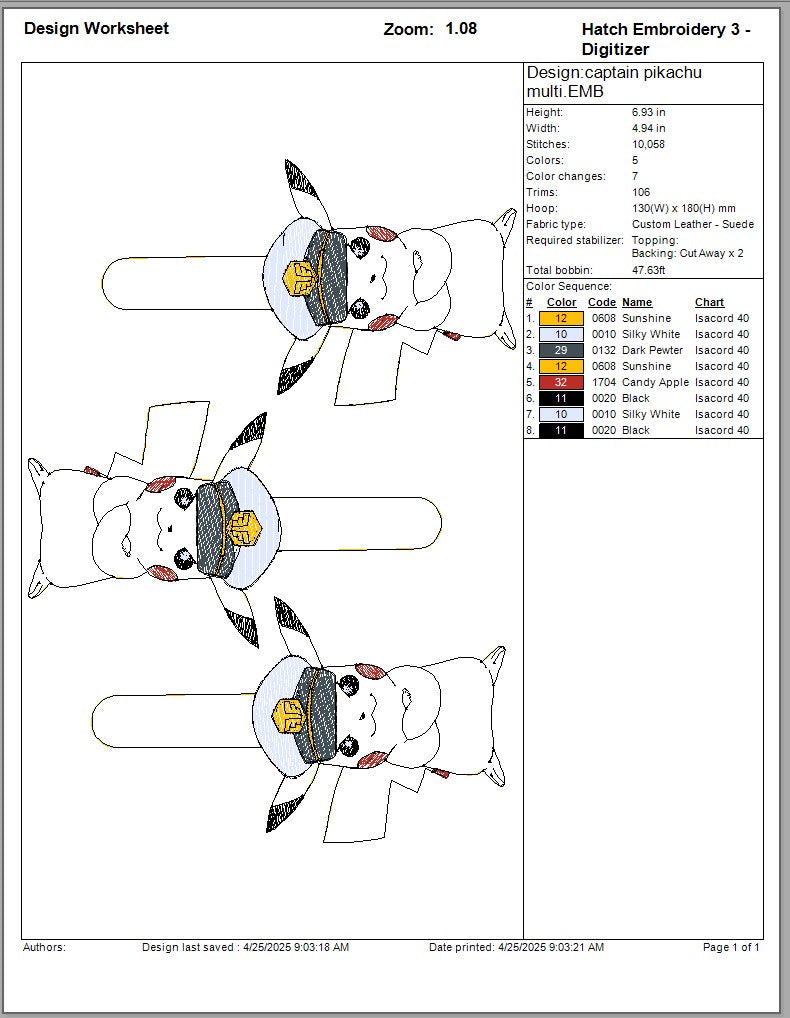 Design Worksheet

Zoom: 1.08

Hatch Embroidery 3 - Digitizer

Design:captain pikachu multi.EMB

| | |
|---|---|
| Height: | 6.93 in |
| Width: | 4.94 in |
| Stitches: | 10,058 |
| Colors: | 5 |
| Color changes: | 7 |
| Trims: | 106 |
| Hoop: | 130(W) x 180(H) mm |
| Fabric type: | Custom Leather - Suede |
| Required stabilizer: | Topping: Backing: Cut Away x 2 |
| Total bobbin: | 47.63ft |

Color Sequence:

| # | Color | Code | Name | Chart |
|---|---|---|---|---|
| 1. | 12 | 0608 | Sunshine | Isacord 40 |
| 2. | 10 | 0010 | Silky White | Isacord 40 |
| 3. | 29 | 0132 | Dark Pewter | Isacord 40 |
| 4. | 12 | 0608 | Sunshine | Isacord 40 |
| 5. | 32 | 1704 | Candy Apple | Isacord 40 |
| 6. | 11 | 0020 | Black | Isacord 40 |
| 7. | 10 | 0010 | Silky White | Isacord 40 |
| 8. | 11 | 0020 | Black | Isacord 40 |

Authors: Design last saved : 4/25/2025 9:03:18 AM Date printed: 4/25/2025 9:03:21 AM Page 1 of 1