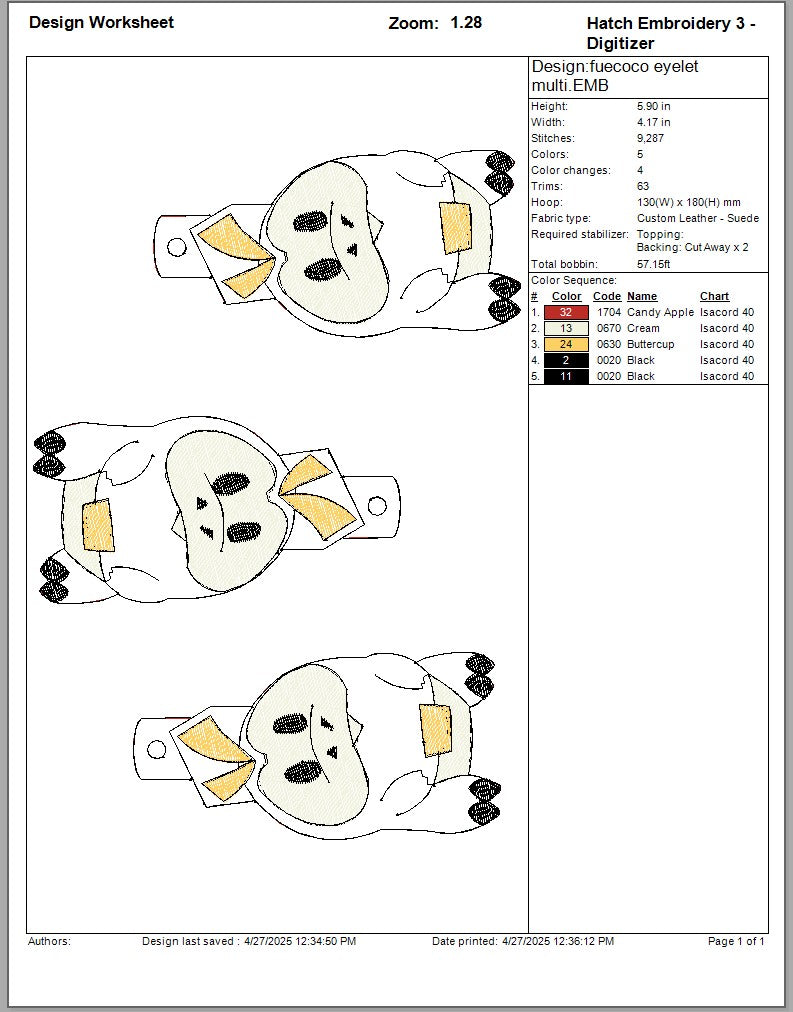 Design Worksheet

Zoom: 1.28

Hatch Embroidery 3 - Digitizer

Design:fuecoco eyelet multi.EMB

| | |
|---|---|
| Height: | 5.90 in |
| Width: | 4.17 in |
| Stitches: | 9,287 |
| Colors: | 5 |
| Color changes: | 4 |
| Trims: | 63 |
| Hoop: | 130(W) x 180(H) mm |
| Fabric type: | Custom Leather - Suede |
| Required stabilizer: | Topping: Backing: Cut Away x 2 |
| Total bobbin: | 57.15ft |

Color Sequence:

| # | Color | Code | Name | Chart |
|---|---|---|---|---|
| 1. | 32 | 1704 | Candy Apple | Isacord 40 |
| 2. | 13 | 0670 | Cream | Isacord 40 |
| 3. | 24 | 0630 | Buttercup | Isacord 40 |
| 4. | 2 | 0020 | Black | Isacord 40 |
| 5. | 11 | 0020 | Black | Isacord 40 |

Authors:

Design last saved : 4/27/2025 12:34:50 PM

Date printed: 4/27/2025 12:36:12 PM

Page 1 of 1