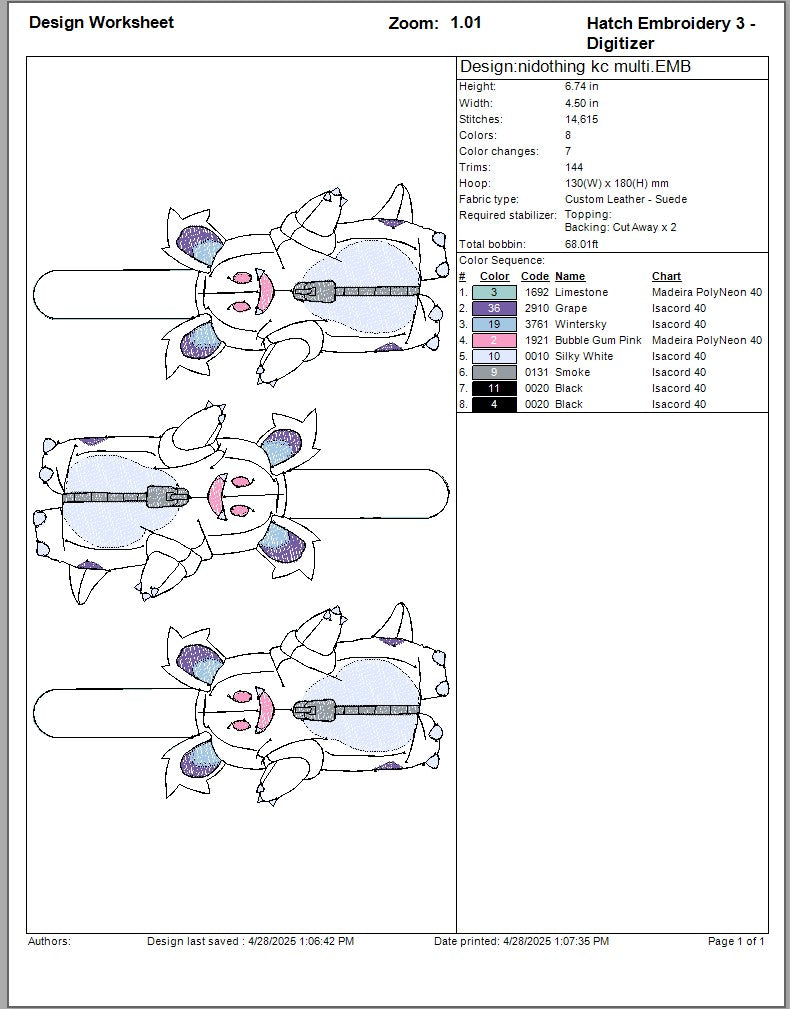 Design Worksheet Zoom: 1.01 Hatch Embroidery 3 - Digitizer

Design:nidothing kc multi.EMB

| | |
|---|---|
| Height: | 6.74 in |
| Width: | 4.50 in |
| Stitches: | 14,615 |
| Colors: | 8 |
| Color changes: | 7 |
| Trims: | 144 |
| Hoop: | 130(W) x 180(H) mm |
| Fabric type: | Custom Leather - Suede |
| Required stabilizer: | Topping: Backing: Cut Away x 2 |
| Total bobbin: | 68.01ft |

Color Sequence:

| # | Color | Code | Name | Chart |
|---|---|---|---|---|
| 1. | 3 | 1692 | Limestone | Madeira PolyNeon 40 |
| 2. | 36 | 2910 | Grape | Isacord 40 |
| 3. | 19 | 3761 | Wintersky | Isacord 40 |
| 4. | 2 | 1921 | Bubble Gum Pink | Madeira PolyNeon 40 |
| 5. | 10 | 0010 | Silky White | Isacord 40 |
| 6. | 9 | 0131 | Smoke | Isacord 40 |
| 7. | 11 | 0020 | Black | Isacord 40 |
| 8. | 4 | 0020 | Black | Isacord 40 |

Authors: Design last saved : 4/28/2025 1:06:42 PM Date printed: 4/28/2025 1:07:35 PM Page 1 of 1