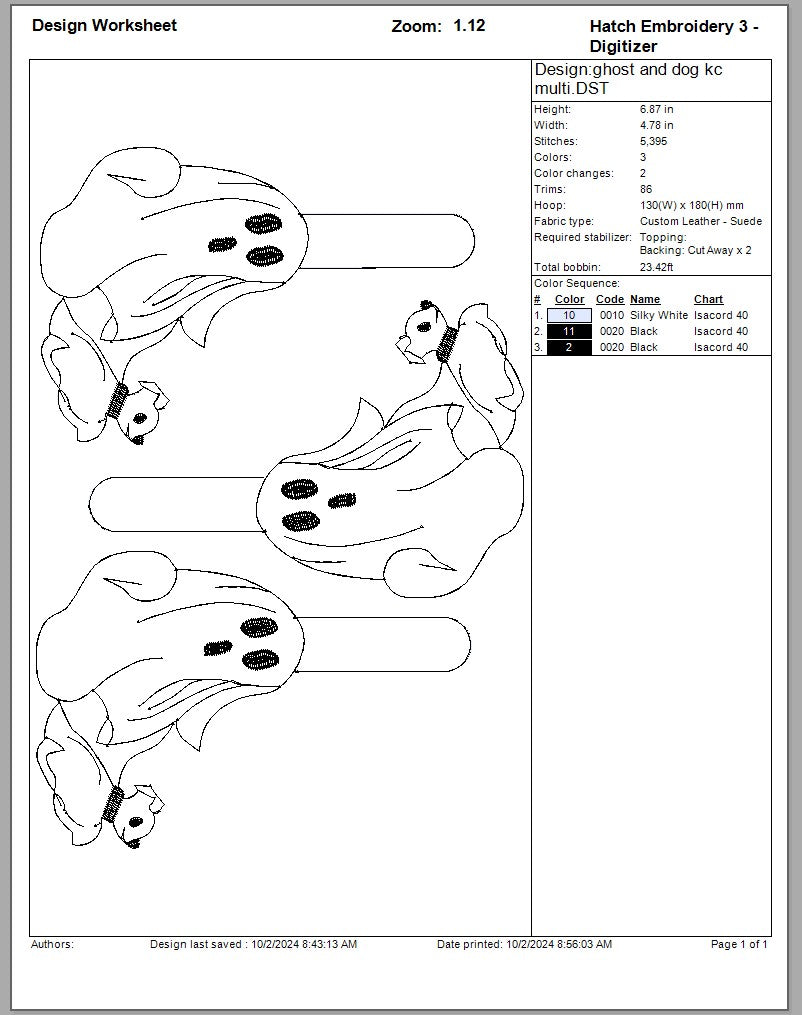 Design Worksheet

Zoom: 1.12

Hatch Embroidery 3 - Digitizer

Design:ghost and dog kc multi.DST

| | |
|---|---|
| Height: | 6.87 in |
| Width: | 4.78 in |
| Stitches: | 5,395 |
| Colors: | 3 |
| Color changes: | 2 |
| Trims: | 86 |
| Hoop: | 130(W) x 180(H) mm |
| Fabric type: | Custom Leather - Suede |
| Required stabilizer: | Topping: Backing: Cut Away x 2 |
| Total bobbin: | 23.42ft |

Color Sequence:

| # | Color | Code | Name | Chart |
|---|---|---|---|---|
| 1. | 10 | 0010 | Silky White | Isacord 40 |
| 2. | 11 | 0020 | Black | Isacord 40 |
| 3. | 2 | 0020 | Black | Isacord 40 |

Authors: Design last saved : 10/2/2024 8:43:13 AM Date printed: 10/2/2024 8:56:03 AM Page 1 of 1