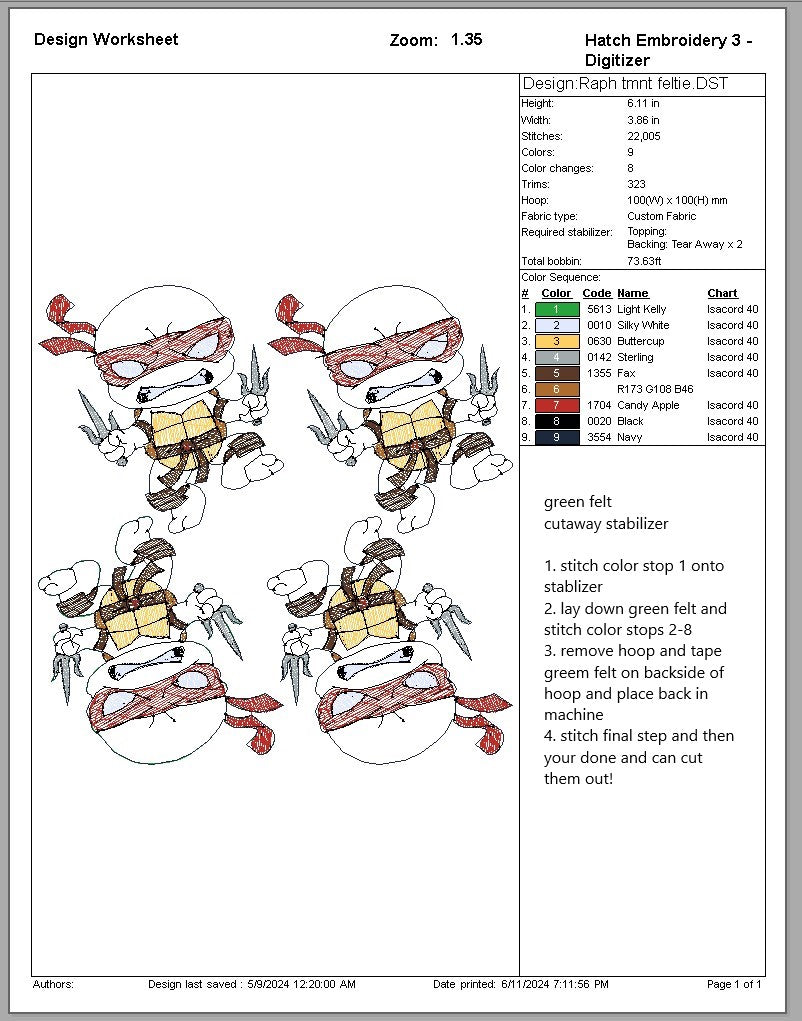 Design Worksheet Zoom: 1.35 Hatch Embroidery 3 - Digitizer

Design:Raph tmnt feltie.DST

| | |
|---|---|
| Height: | 6.11 in |
| Width: | 3.86 in |
| Stitches: | 22,005 |
| Colors: | 9 |
| Color changes: | 8 |
| Trims: | 323 |
| Hoop: | 100(W) x 100(H) mm |
| Fabric type: | Custom Fabric |
| Required stabilizer: | Topping: Backing: Tear Away x 2 |
| Total bobbin: | 73.63ft |

Color Sequence:

| # | Color | Code | Name | Chart |
|---|---|---|---|---|
| 1. | 1 | 5613 | Light Kelly | Isacord 40 |
| 2. | 2 | 0010 | Silky White | Isacord 40 |
| 3. | 3 | 0630 | Buttercup | Isacord 40 |
| 4. | 4 | 0142 | Sterling | Isacord 40 |
| 5. | 5 | 1355 | Fax | Isacord 40 |
| 6. | 6 | | R173 G108 B46 | |
| 7. | 7 | 1704 | Candy Apple | Isacord 40 |
| 8. | 8 | 0020 | Black | Isacord 40 |
| 9. | 9 | 3554 | Navy | Isacord 40 |

green felt
cutaway stabilizer

1. stitch color stop 1 onto stablizer
2. lay down green felt and stitch color stops 2-8
3. remove hoop and tape greem felt on backside of hoop and place back in machine
4. stitch final step and then your done and can cut them out!

Authors: Design last saved : 5/9/2024 12:20:00 AM Date printed: 6/11/2024 7:11:56 PM Page 1 of 1